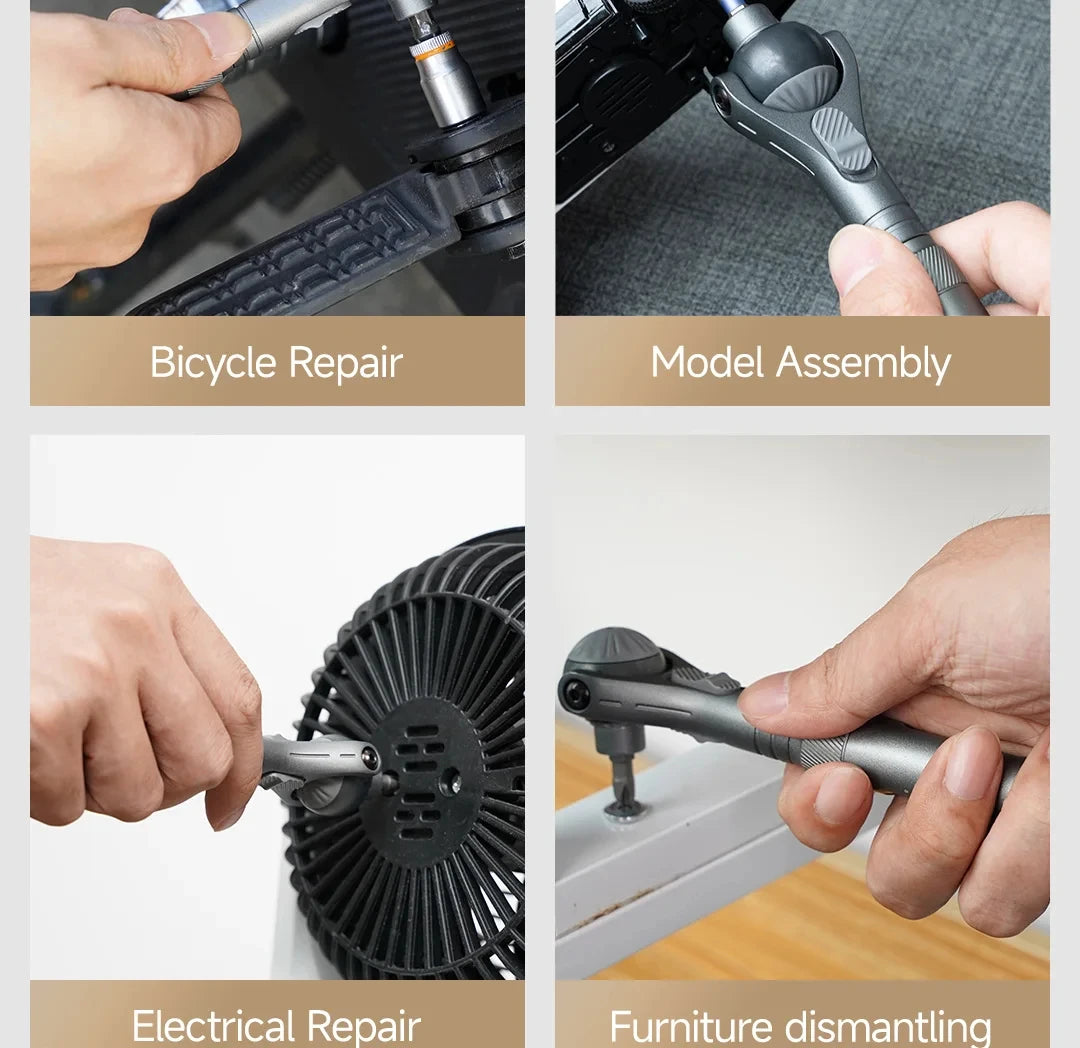 Bicycle Repair

Model Assembly

Electrical Repair

Furniture dismantling