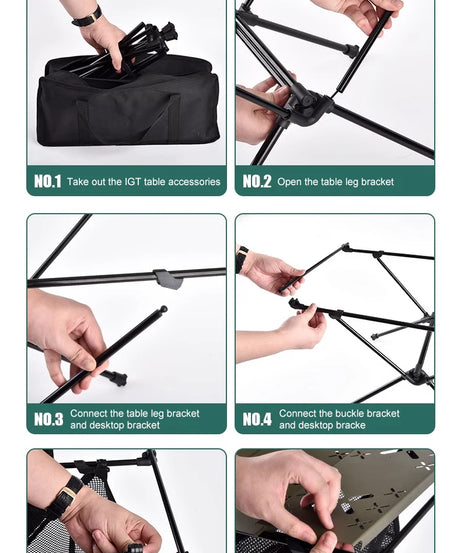 NO.1 Take out the IGT table accessories

NO.2 Open the table leg bracket

NO.3 Connect the table leg bracket and desktop bracket

NO.4 Connect the buckle bracket and desktop bracke