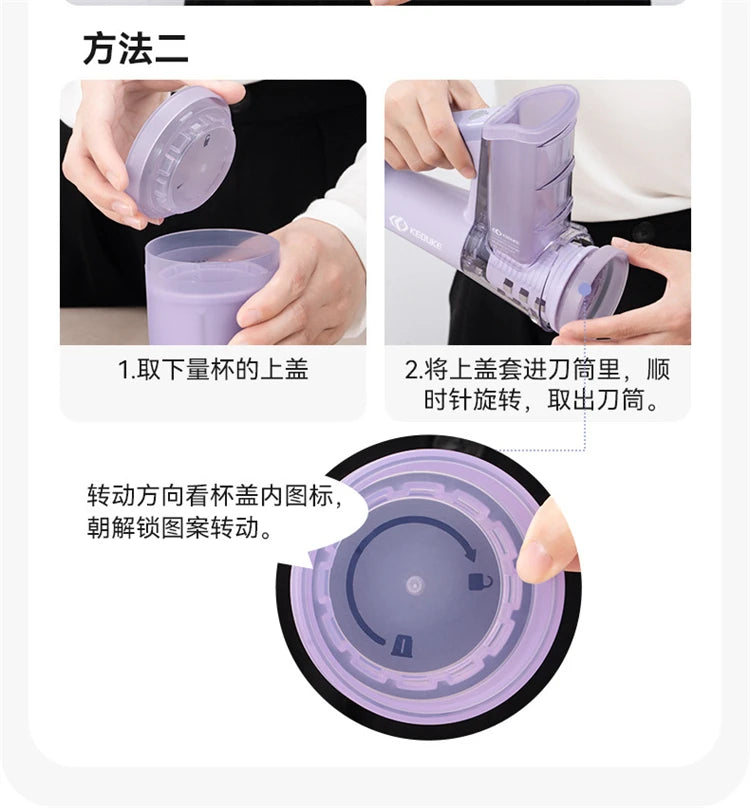 方法二

KEDUKE

1.取下量杯的上盖

2.将上盖套进刀筒里，顺时针旋转，取出刀筒。

转动方向看杯盖内图标，朝解锁图案转动。