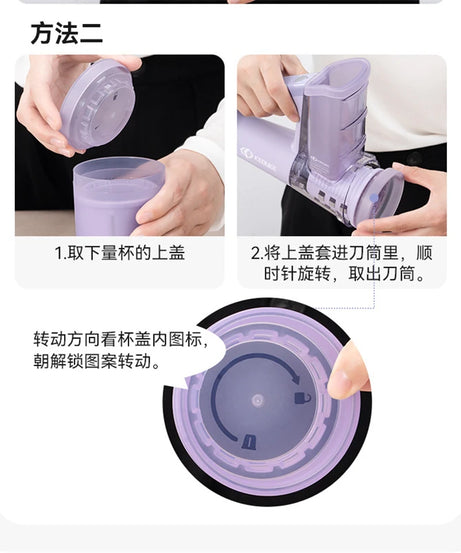 方法二

1.取下量杯的上盖

2.将上盖套进刀筒里，顺时针旋转，取出刀筒。

转动方向看杯盖内图标，朝解锁图案转动。