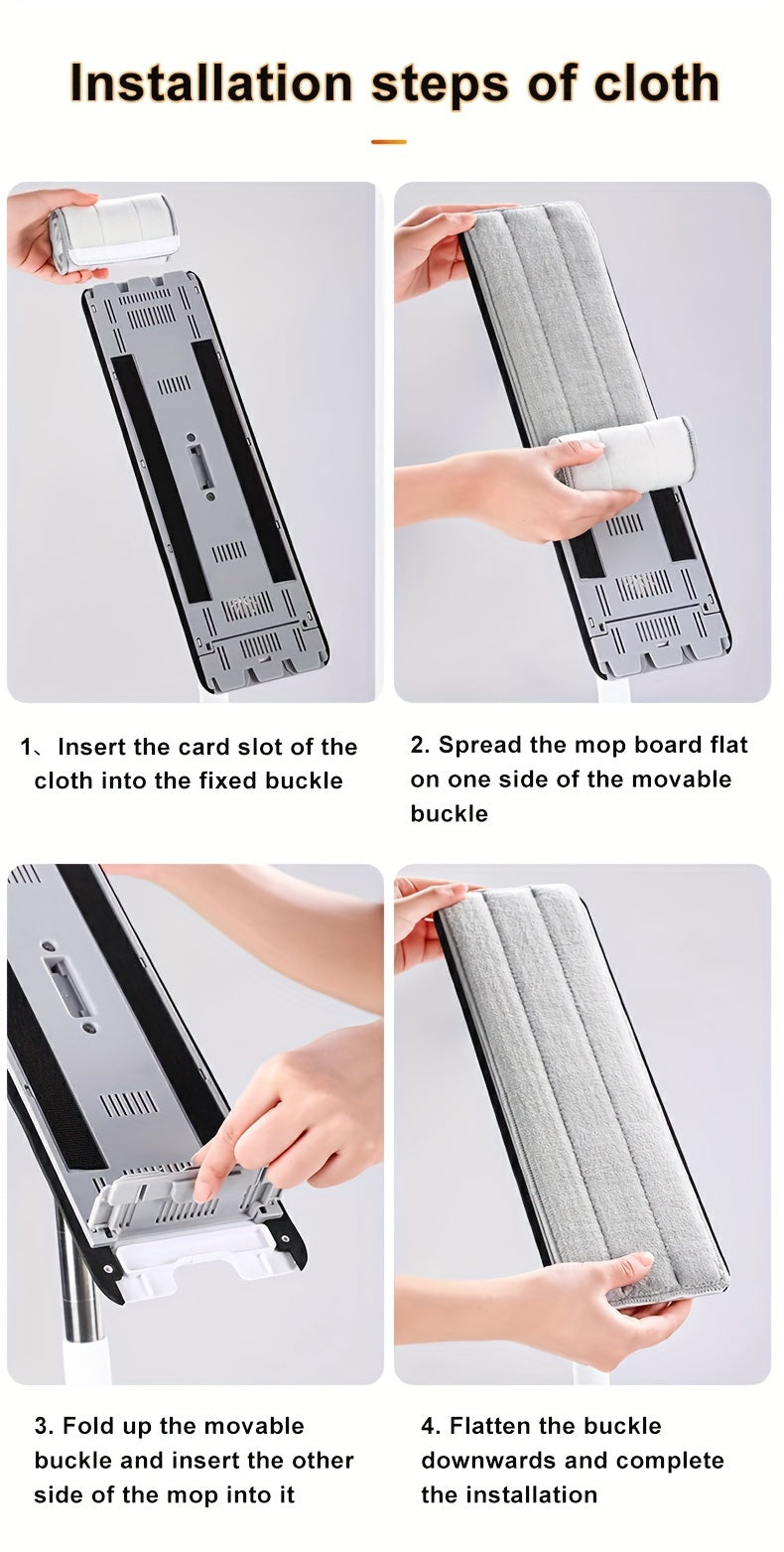 Installation steps of cloth

1、Insert the card slot of the cloth into the fixed buckle

2. Spread the mop board flat on one side of the movable buckle

3. Fold up the movable buckle and insert the other side of the mop into it

4. Flatten the buckle downwards and complete the installation