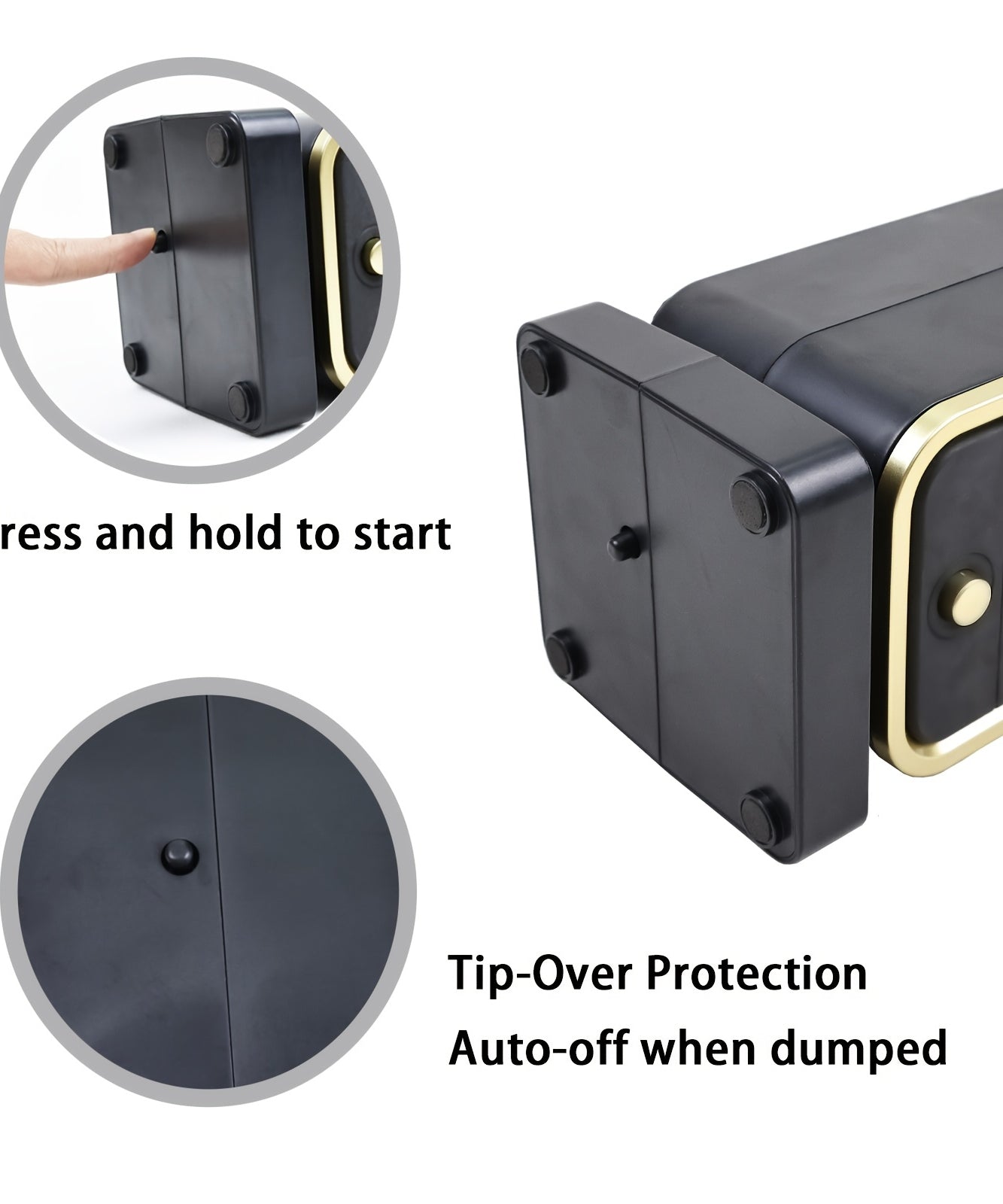 ress and hold to start

Tip-Over Protection
Auto-off when dumped