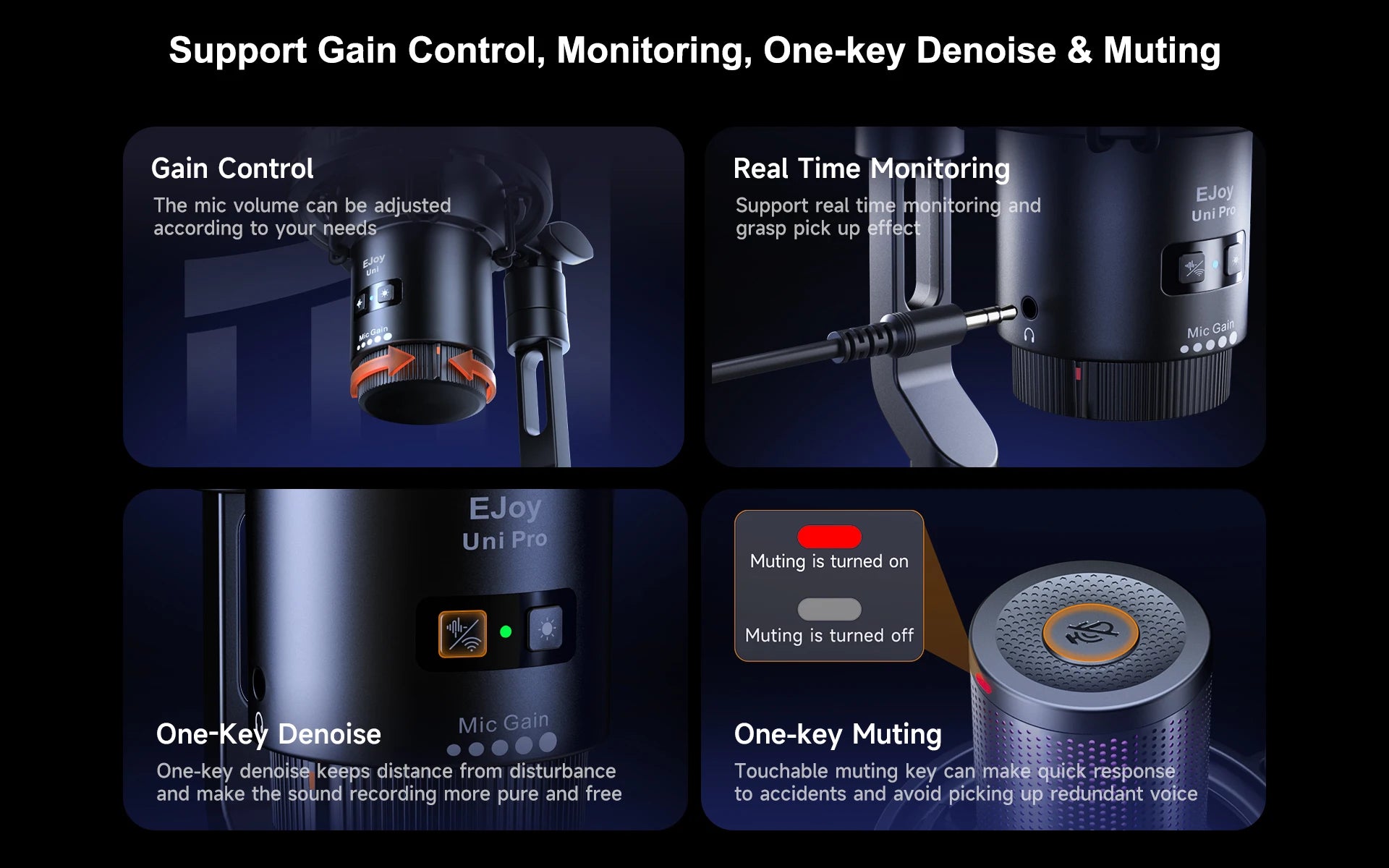 Support Gain Control, Monitoring, One-key Denoise & Muting

Gain Control

The mic volume can be adjusted according to your needs

EJoy
Uni

Mic Gain

Real Time Monitoring

Support real time monitoring and grasp pick up effect

EJoy
Uni Pro

Mic Gain

EJoy
Uni Pro

Mic Gain

One-Key Denoise

One-key denoise keeps distance from disturbance and make the sound recording more pure and free

Muting is turned on

Muting is turned off

One-key Muting

Touchable muting key can make quick response to accidents and avoid picking up redundant voice