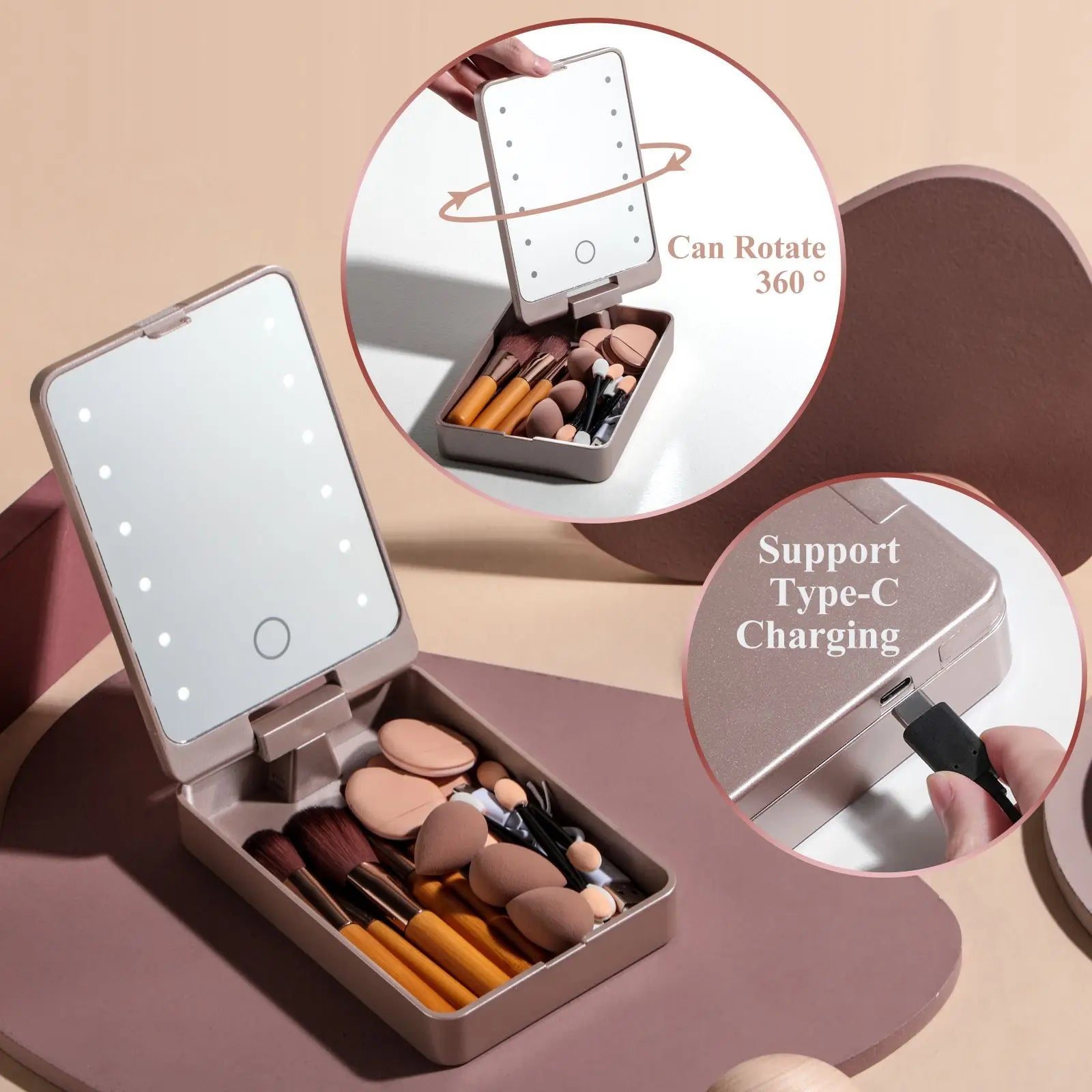 Can Rotate 360 °

Support Type-C Charging