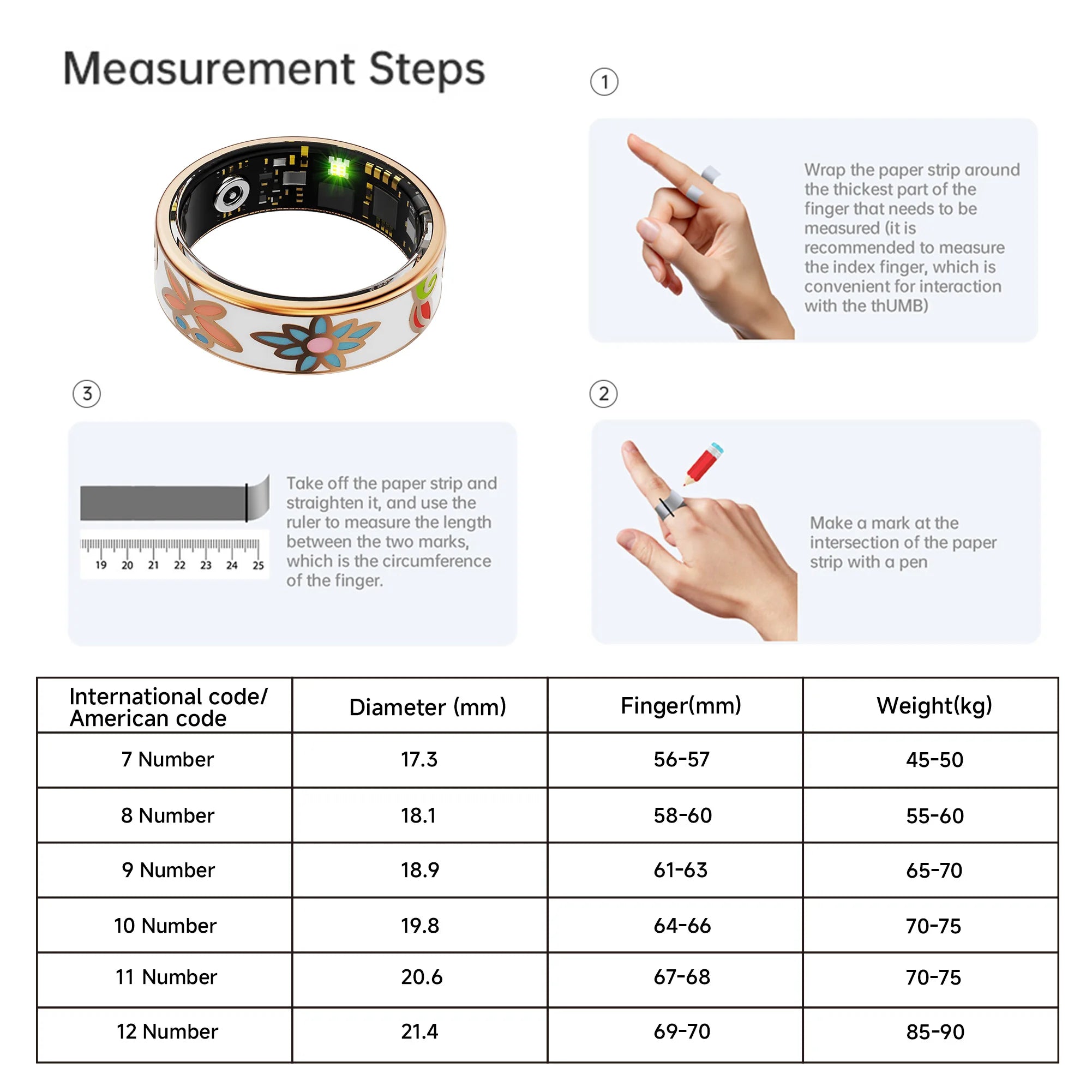 Measurement Steps

①

Wrap the paper strip around the thickest part of the finger that needs to be measured (it is recommended to measure the index finger, which is convenient for interaction with the thUMB)

③

19 20 21 22 23 24 25

Take off the paper strip and straighten it, and use the ruler to measure the length between the two marks, which is the circumference of the finger.

②

Make a mark at the intersection of the paper strip with a pen

| International code/ American code | Diameter (mm) | Finger(mm) | Weight(kg) |
|---|---|---|---|
| 7 Number | 17.3 | 56-57 | 45-50 |
| 8 Number | 18.1 | 58-60 | 55-60 |
| 9 Number | 18.9 | 61-63 | 65-70 |
| 10 Number | 19.8 | 64-66 | 70-75 |
| 11 Number | 20.6 | 67-68 | 70-75 |
| 12 Number | 21.4 | 69-70 | 85-90 |