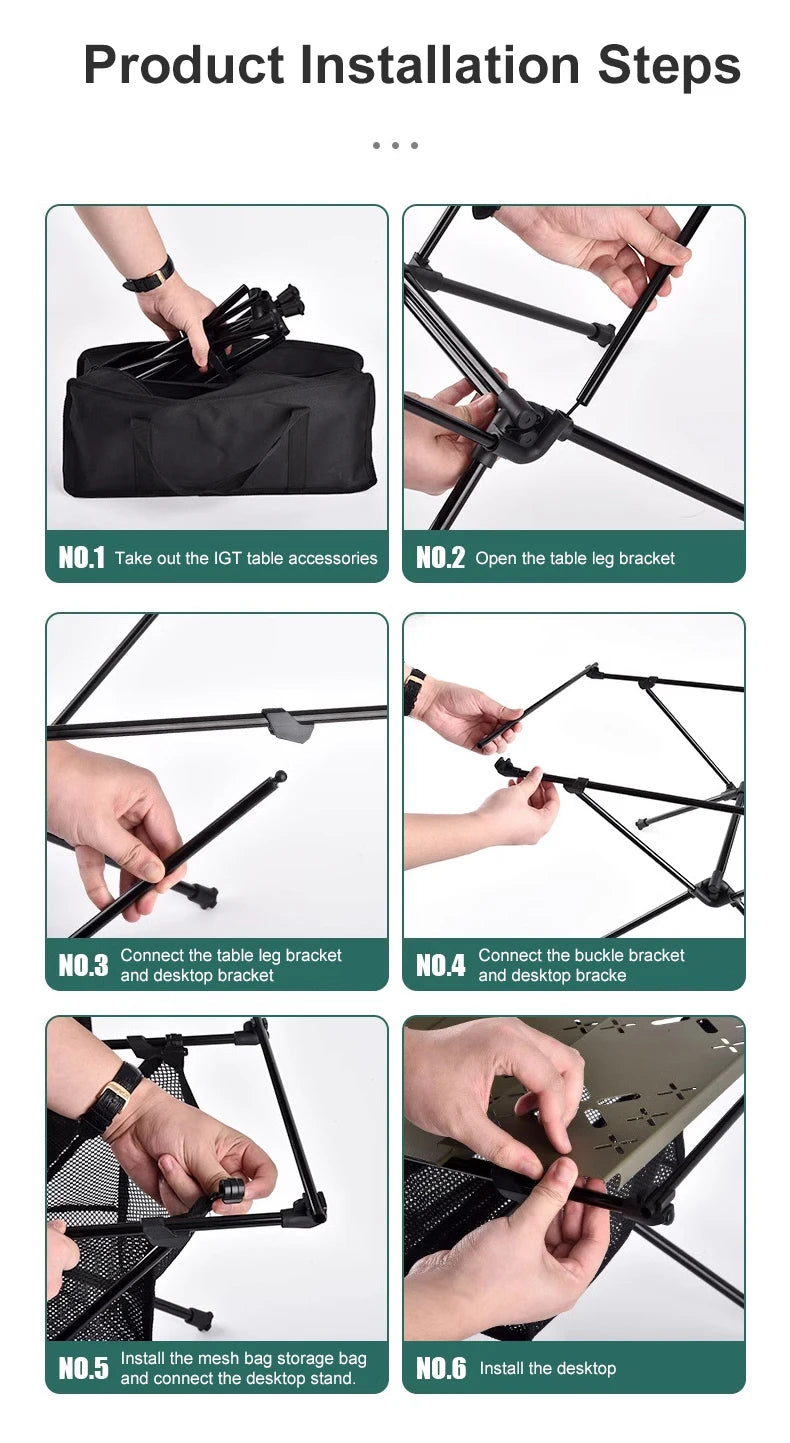 Product Installation Steps

NO.1 Take out the IGT table accessories

NO.2 Open the table leg bracket

NO.3 Connect the table leg bracket and desktop bracket

NO.4 Connect the buckle bracket and desktop bracke

NO.5 Install the mesh bag storage bag and connect the desktop stand.

NO.6 Install the desktop