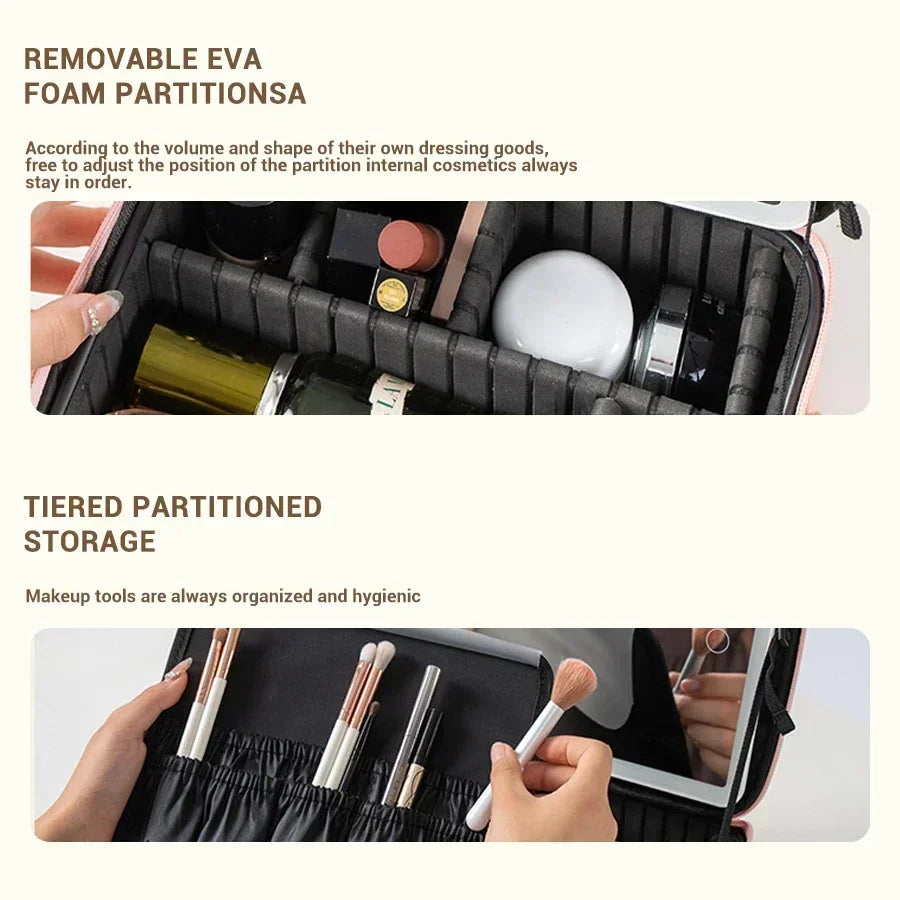 REMOVABLE EVA FOAM PARTITIONSA

According to the volume and shape of their own dressing goods, free to adjust the position of the partition internal cosmetics always stay in order.

TIERED PARTITIONED STORAGE

Makeup tools are always organized and hygienic