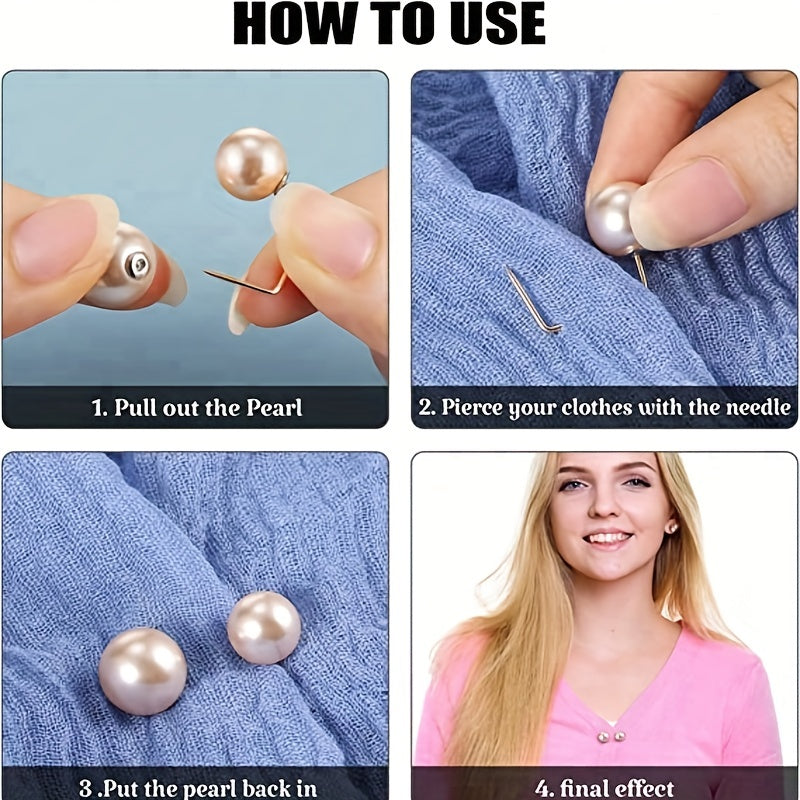 HOW TO USE

1. Pull out the Pearl

2. Pierce your clothes with the needle

3 .Put the pearl back in

4. final effect